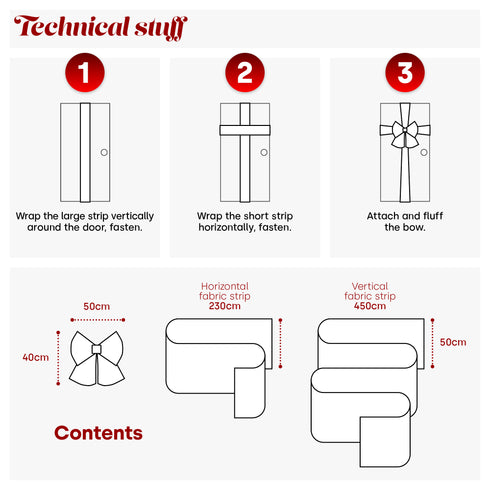 Technical stuff

1

Wrap the large strip vertically around the door, fasten.

2

Wrap the short strip horizontally, fasten.

3

Attach and fluff the bow.

50cm

40cm

Horizontal fabric strip
230cm

Vertical fabric strip
450cm

50cm

Contents