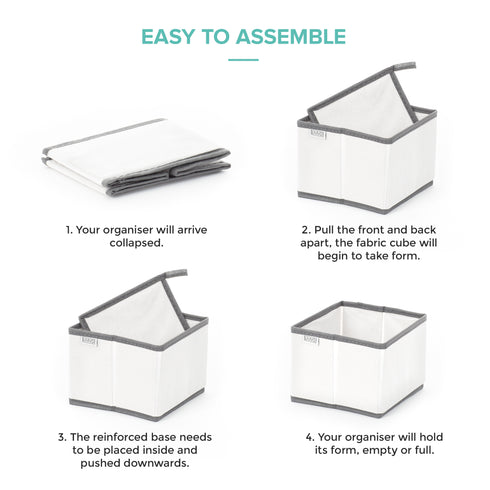 EASY TO ASSEMBLE

1. Your organiser will arrive collapsed.

2. Pull the front and back apart, the fabric cube will begin to take form.

3. The reinforced base needs to be placed inside and pushed downwards.

4. Your organiser will hold its form, empty or full.