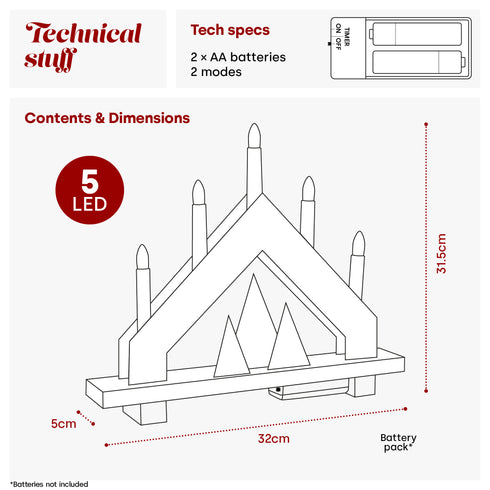 Technical stuff

Tech specs

2 × AA batteries
2 modes

TIMER
ON OFF

Contents & Dimensions

5
LED

31.5cm

5cm

32cm

Battery pack*

*Batteries not included