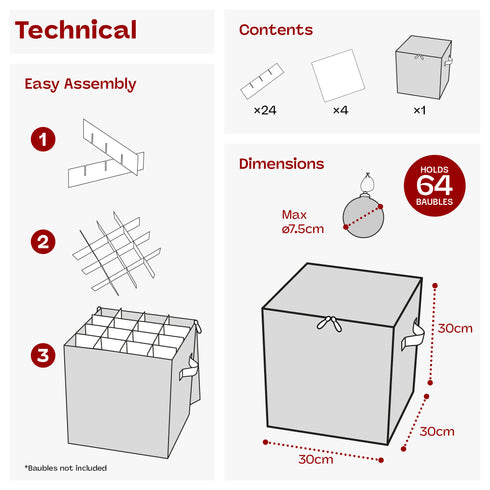 Technical

Easy Assembly

1

2

3

*Baubles not included

Contents

×24

×4

×1

Dimensions

HOLDS 64 BAUBLES

Max ø7.5cm

30cm

30cm

30cm