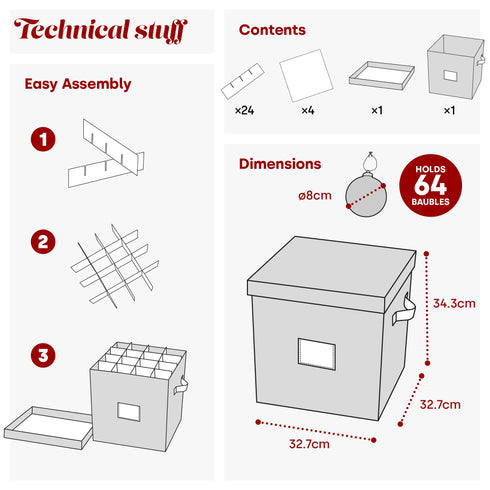 Technical stuff

Easy Assembly

1

2

3

Contents

×24

×4

×1

×1

Dimensions

ø8cm

HOLDS 64 BAUBLES

34.3cm

32.7cm

32.7cm