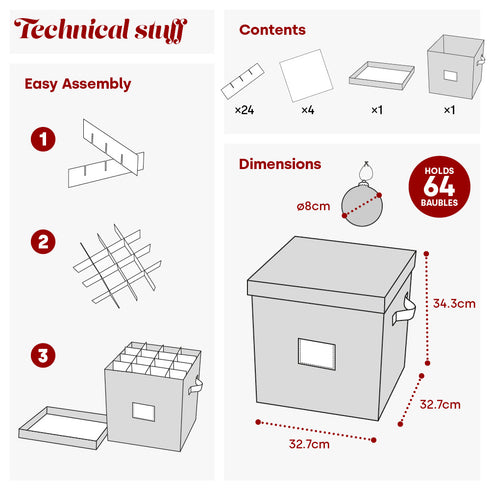 Technical stuff

Easy Assembly

1

2

3

Contents

×24

×4

×1

×1

Dimensions

ø8cm

HOLDS 64 BAUBLES

34.3cm

32.7cm

32.7cm