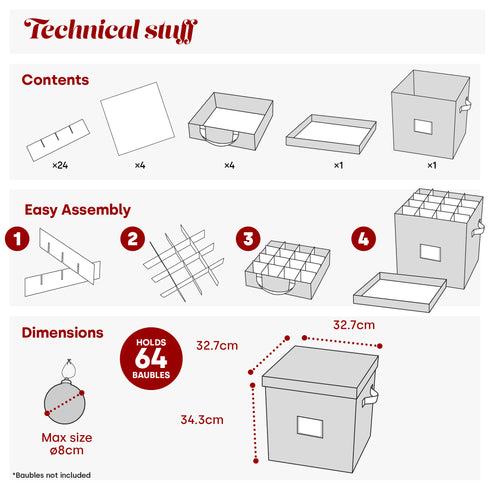 Technical stuff

Contents

×24

×4

×4

×1

×1

Easy Assembly

1

2

3

4

Dimensions

HOLDS 64 BAUBLES

32.7cm

32.7cm

34.3cm

Max size ø8cm

*Baubles not included