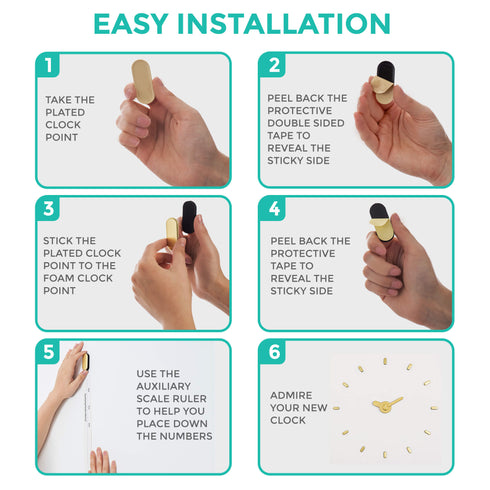 EASY INSTALLATION

1
TAKE THE PLATED CLOCK POINT

2
PEEL BACK THE PROTECTIVE DOUBLE SIDED TAPE TO REVEAL THE STICKY SIDE

3
STICK THE PLATED CLOCK POINT TO THE FOAM CLOCK POINT

4
PEEL BACK THE PROTECTIVE TAPE TO REVEAL THE STICKY SIDE

5
USE THE AUXILIARY SCALE RULER TO HELP YOU PLACE DOWN THE NUMBERS

6
ADMIRE YOUR NEW CLOCK