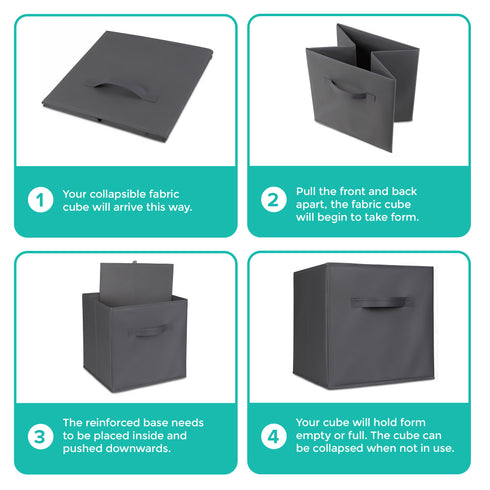 1 Your collapsible fabric cube will arrive this way.

2 Pull the front and back apart, the fabric cube will begin to take form.

3 The reinforced base needs to be placed inside and pushed downwards.

4 Your cube will hold form empty or full. The cube can be collapsed when not in use.