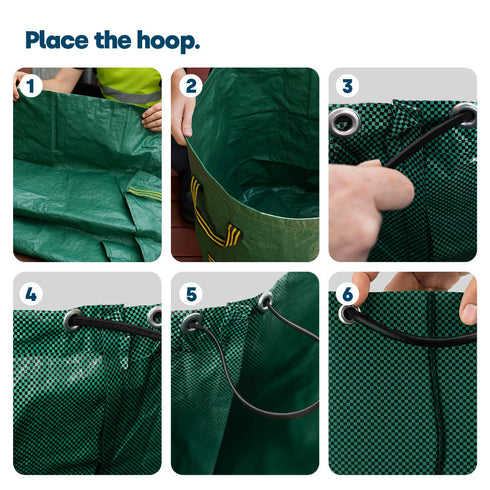 Place the hoop.

1

2

3

4

5

6