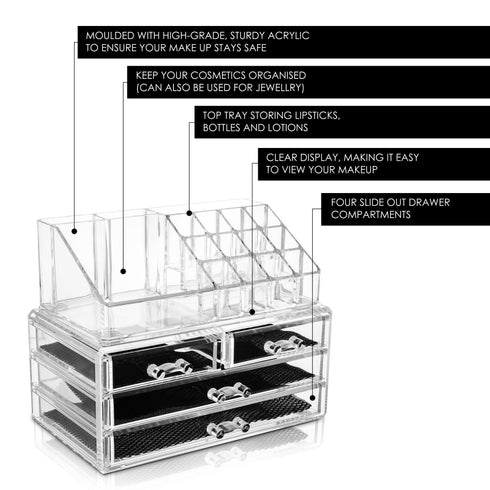 MOULDED WITH HIGH-GRADE, STURDY ACRYLIC TO ENSURE YOUR MAKE UP STAYS SAFE

KEEP YOUR COSMETICS ORGANISED (CAN ALSO BE USED FOR JEWELLRY)

TOP TRAY STORING LIPSTICKS, BOTTLES AND LOTIONS

CLEAR DISPLAY, MAKING IT EASY TO VIEW YOUR MAKEUP

FOUR SLIDE OUT DRAWER COMPARTMENTS