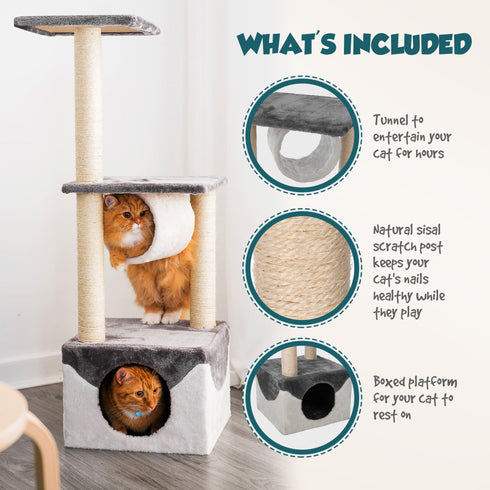 WHAT'S INCLUDED

Tunnel to entertain your cat for hours

Natural sisal scratch post keeps your cat's nails healthy while they play

Boxed platform for your cat to rest on