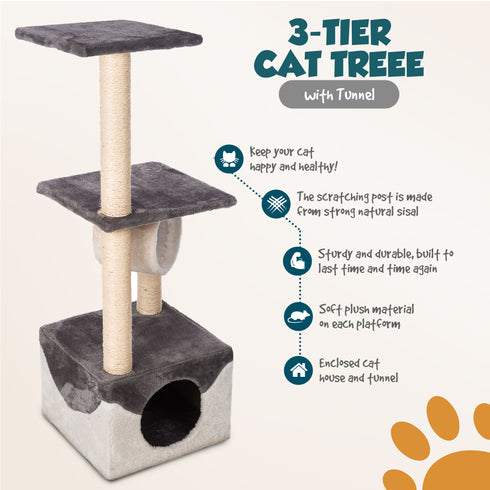 3-TIER
CAT TREEE

with Tunnel

Keep your cat happy and healthy!

The scratching post is made from strong natural sisal

Sturdy and durable, built to last time and time again

Soft plush material on each platform

Enclosed cat house and tunnel