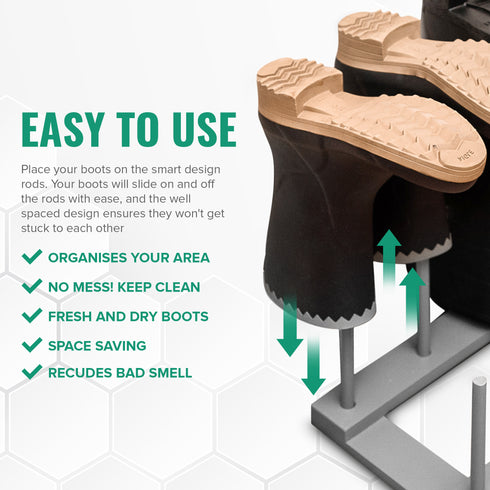 EASY TO USE

Place your boots on the smart design rods. Your boots will slide on and off the rods with ease, and the well spaced design ensures they won't get stuck to each other

ORGANISES YOUR AREA

NO MESS! KEEP CLEAN

FRESH AND DRY BOOTS

SPACE SAVING

RECUDES BAD SMELL