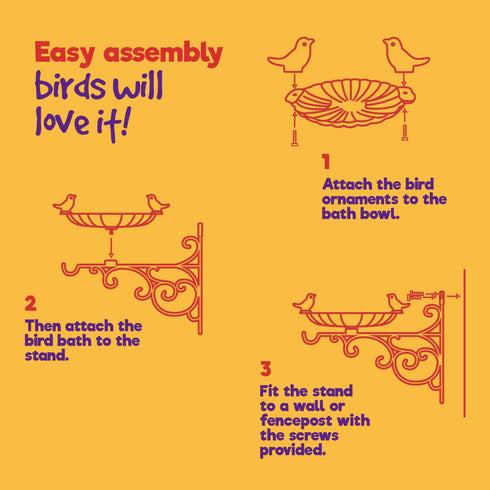 Easy assembly
birds will love it!

1
Attach the bird ornaments to the bath bowl.

2
Then attach the bird bath to the stand.

3
Fit the stand to a wall or fencepost with the screws provided.