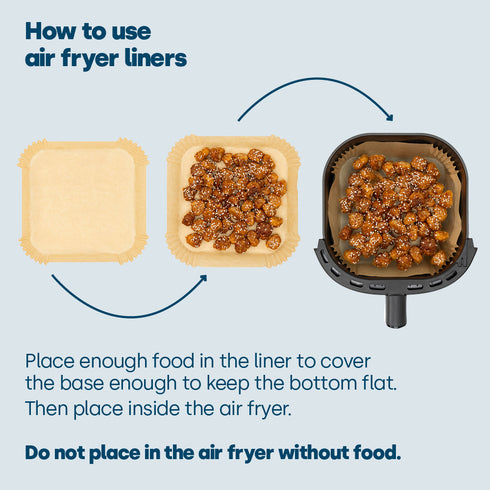 How to use air fryer liners

Place enough food in the liner to cover the base enough to keep the bottom flat. Then place inside the air fryer.

Do not place in the air fryer without food.