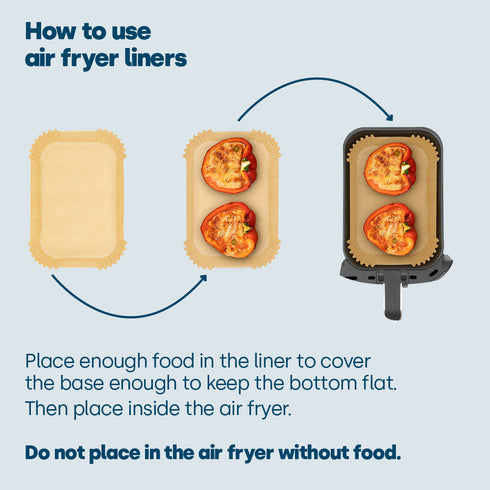 How to use air fryer liners

Place enough food in the liner to cover the base enough to keep the bottom flat. Then place inside the air fryer.

Do not place in the air fryer without food.